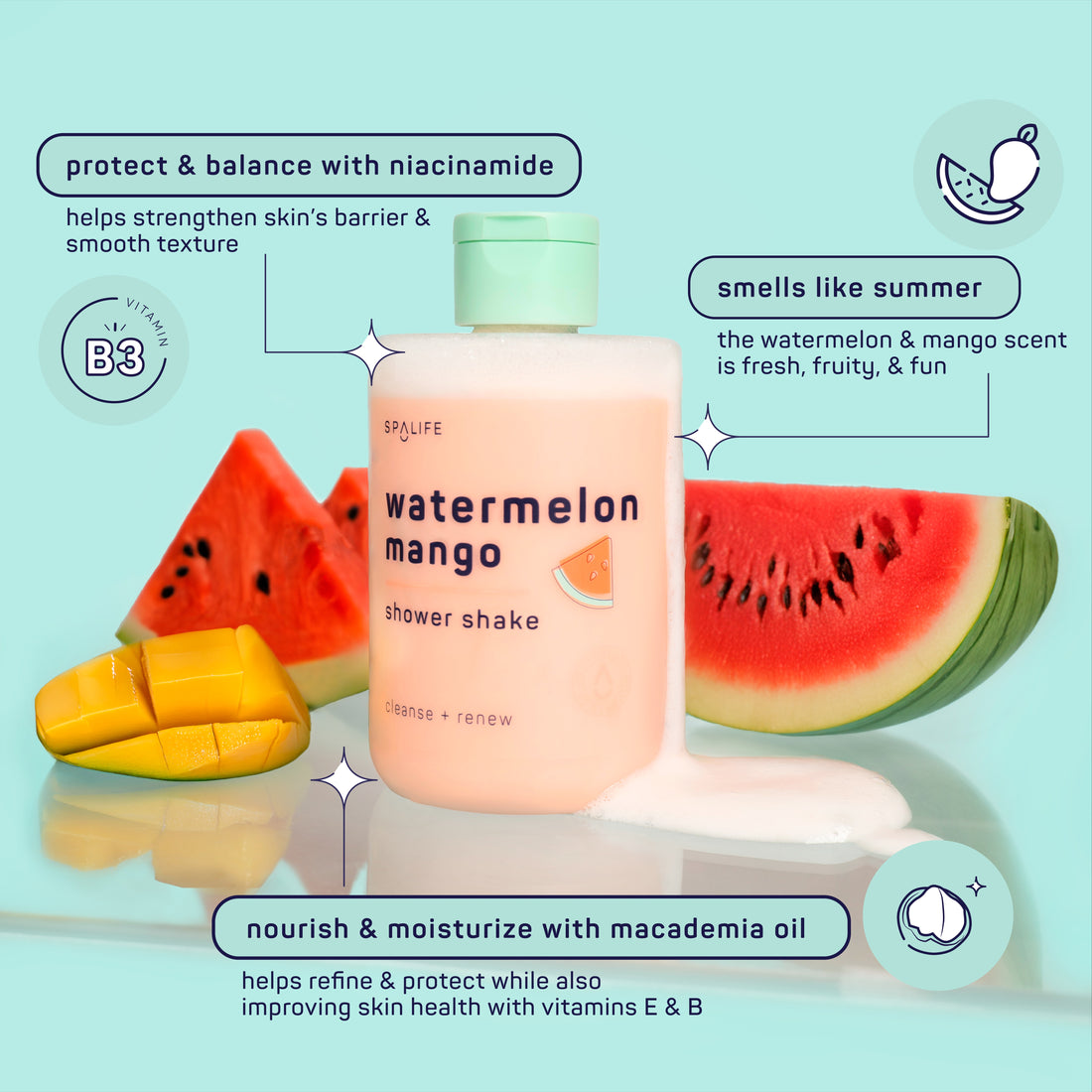 protect & balance with niacinamide

helps strengthen skin's barrier & smooth texture

VITAMIN B3

smells like summer

the watermelon & mango scent is fresh, fruity, & fun

SPALIFE

watermelon mango

shower shake

cleanse + renew

nourish & moisturize with macademia oil

helps refine & protect while also improving skin health with vitamins E & B